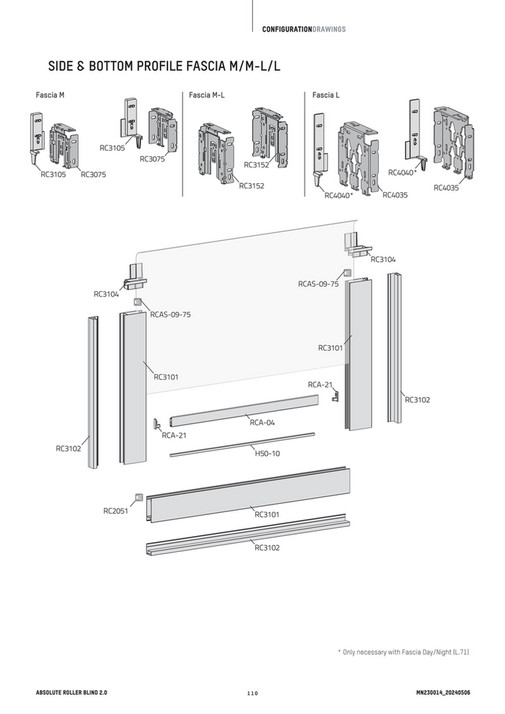 CONFIGURATIONDRAWINGS

SIDE & BOTTOM PROFILE FASCIA M/M-L/L

Fascia M

RC3105
RC3075
RC3105
RC3075

Fascia M-L

RC3152
RC3152

Fascia L

RC4040*
RC4035
RC4040*
RC4035

RC3104
RCAS-09-75
RC3104
RCAS-09-75
RC3101
RC3101
RCA-21
RC3102
RCA-04
RCA-21
RC3102
H50-10
RC2051
RC3101
RC3102

* Only necessary with Fascia Day/Night (L.71)

ABSOLUTE ROLLER BLIND 2.0

110

MN230014_20240506